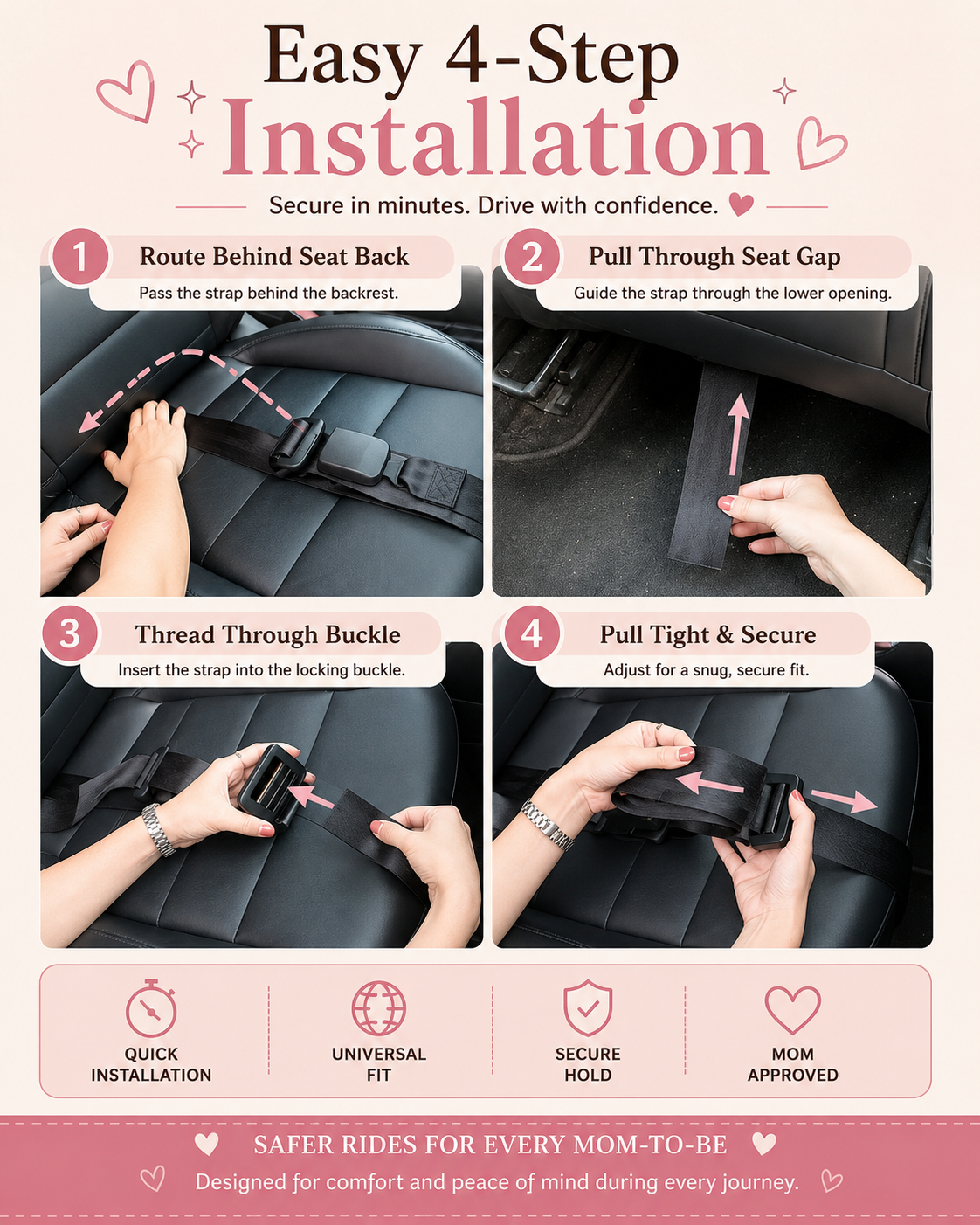 Easy 4-Step
Installation

Secure in minutes. Drive with confidence.

1 Route Behind Seat Back
Pass the strap behind the backrest.

2 Pull Through Seat Gap
Guide the strap through the lower opening.

3 Thread Through Buckle
Insert the strap into the locking buckle.

4 Pull Tight & Secure
Adjust for a snug, secure fit.

QUICK INSTALLATION

UNIVERSAL FIT

SECURE HOLD

MOM APPROVED

SAFER RIDES FOR EVERY MOM-TO-BE

Designed for comfort and peace of mind during every journey.